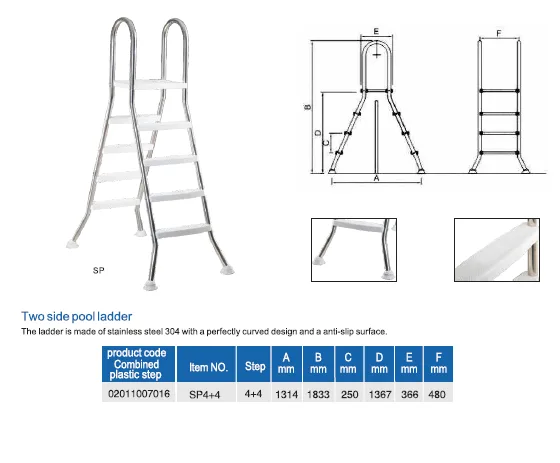 SP

E

F

B

D

C

A

Two side pool ladder

The ladder is made of stainless steel 304 with a perfectly curved design and a anti-slip surface.

| product code Combined plastic step | Item NO. | Step | A mm | B mm | C mm | D mm | E mm | F mm |
|---|---|---|---|---|---|---|---|---|
| 02011007016 | SP4+4 | 4+4 | 1314 | 1833 | 250 | 1367 | 366 | 480 |