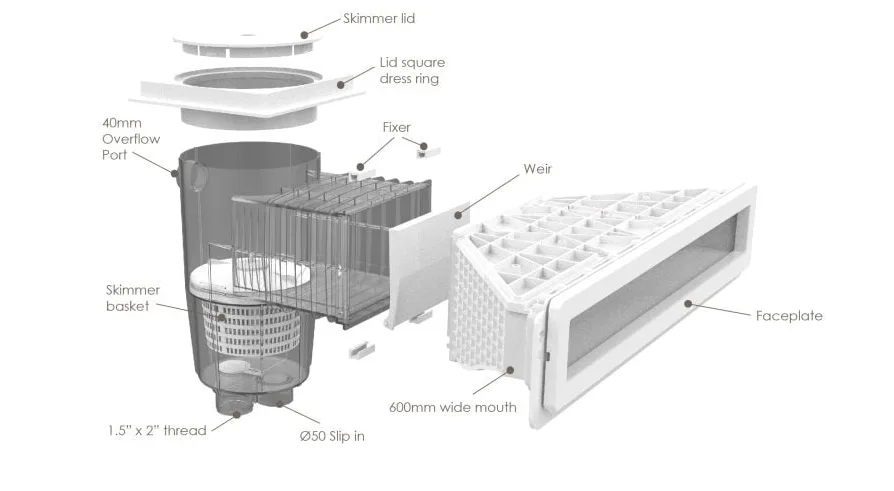 Skimmer lid

Lid square dress ring

40mm Overflow Port

Fixer

Weir

Skimmer basket

Faceplate

600mm wide mouth

1.5" x 2" thread

Ø50 Slip in