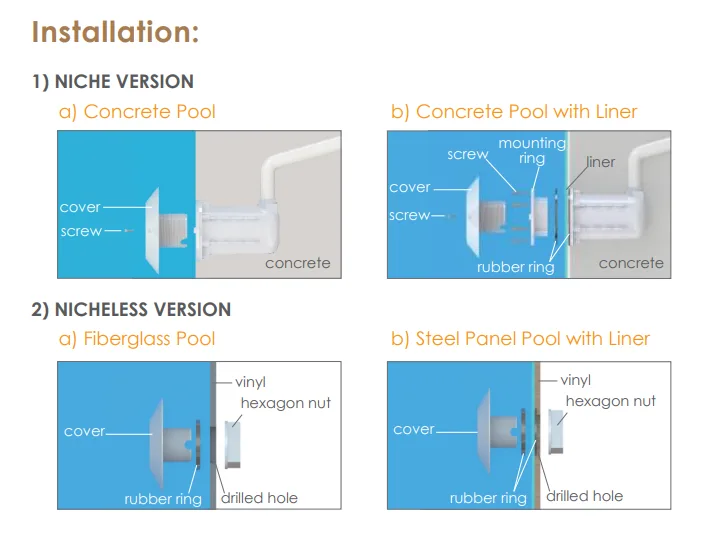 Installation:

1) NICHE VERSION

a) Concrete Pool

cover
screw
concrete

b) Concrete Pool with Liner

screw
mounting ring
liner
cover
screw
rubber ring
concrete

2) NICHELESS VERSION

a) Fiberglass Pool

vinyl
hexagon nut
cover
rubber ring
drilled hole

b) Steel Panel Pool with Liner

vinyl
hexagon nut
cover
rubber ring
drilled hole