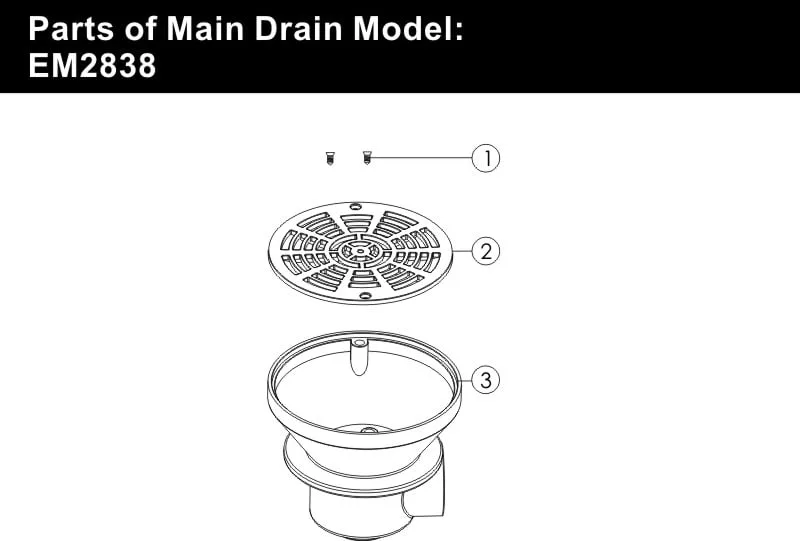 Parts of Main Drain Model: EM2838

1

2

3